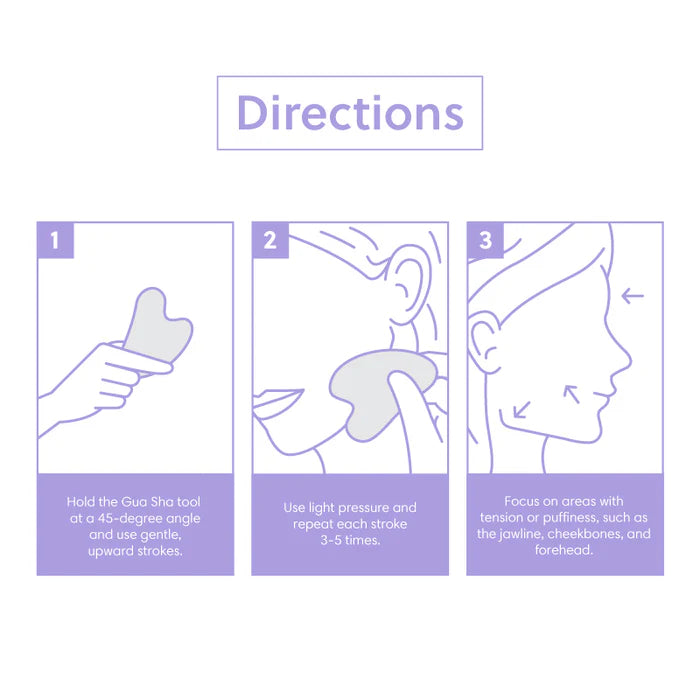 Directions

1

Hold the Gua Sha tool at a 45-degree angle and use gentle, upward strokes.

2

Use light pressure and repeat each stroke 3-5 times.

3

Focus on areas with tension or puffiness, such as the jawline, cheekbones, and forehead.